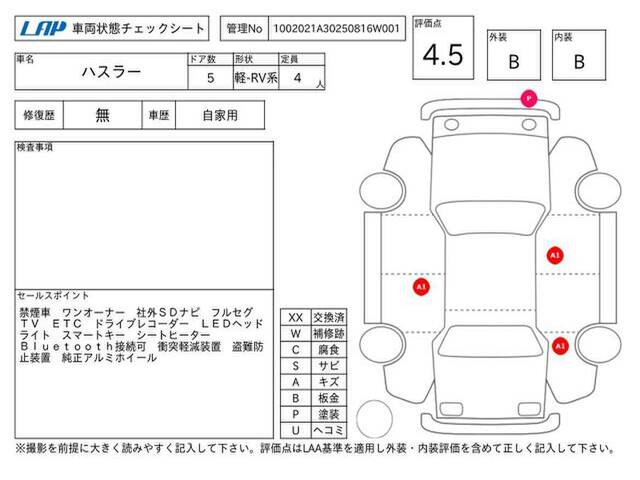 LAP 車両状態チェックシート

管理No 1002021A30250816W001

評価点 4.5

外装 B

内装 B

| 車名 | ドア数 | 形状 | 定員 |
|---|---|---|---|
| ハスラー | 5 | 軽-RV系 | 4 人 |

| 修復歴 | 無 | 車歴 | 自家用 |
|---|---|---|---|

検査事項

セールスポイント

禁煙車　ワンオーナー　社外ＳＤナビ　フルセグＴＶ　ＥＴＣ　ドライブレコーダー　ＬＥＤヘッドライト　スマートキー　シートヒーター　Ｂｌｕｅｔｏｏｔｈ接続可　衝突軽減装置　盗難防止装置　純正アルミホイール

| XX | 交換済 |
|---|---|
| W | 補修跡 |
| C | 腐食 |
| S | サビ |
| A | キズ |
| B | 板金 |
| P | 塗装 |
| U | ヘコミ |

P

A1

A1

A1

※撮影を前提に大きく読みやすく記入して下さい。評価点はLAA基準を適用し外装・内装評価を含めて正しく記入して下さい。