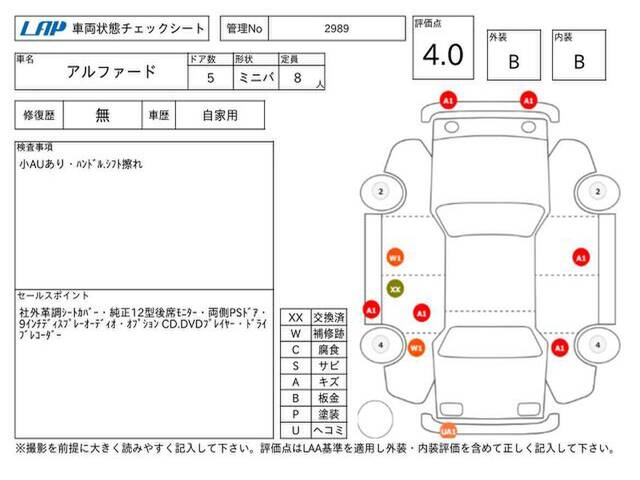 LAP 車両状態チェックシート

管理No 2989

評価点 4.0

外装 B

内装 B

| 車名 | ドア数 | 形状 | 定員 |
|---|---|---|---|
| アルファード | 5 | ミニバ | 8 人 |

| 修復歴 | 無 | 車歴 | 自家用 |
|---|---|---|---|

検査事項

小AUあり・ﾊﾝﾄﾞﾙ.ｼﾌﾄ擦れ

セールスポイント

社外革調ｼｰﾄｶﾊﾞｰ・純正12型後席ﾓﾆﾀｰ・両側PSﾄﾞｱ・9ｲﾝﾁﾃﾞｨｽﾌﾟﾚｰｵｰﾃﾞｨｵ・ｵﾌﾟｼｮﾝ CD.DVDﾌﾟﾚｲﾔｰ・ﾄﾞﾗｲﾌﾞﾚｺｰﾀﾞｰ

| XX | 交換済 |
|---|---|
| W | 補修跡 |
| C | 腐食 |
| S | サビ |
| A | キズ |
| B | 板金 |
| P | 塗装 |
| U | ヘコミ |

A1 A1 2 2 W1 A1 XX A1 A1 4 W1 A1 4 UA1

※撮影を前提に大きく読みやすく記入して下さい。評価点はLAA基準を適用し外装・内装評価を含めて正しく記入して下さい。