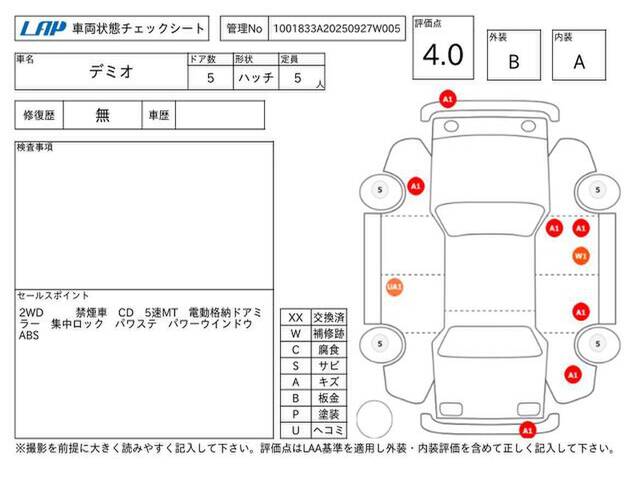 LAP 車両状態チェックシート

管理No 1001833A20250927W005

評価点 4.0

外装 B

内装 A

| 車名 | ドア数 | 形状 | 定員 |
|---|---|---|---|
| デミオ | 5 | ハッチ | 5 人 |

| 修復歴 | 無 | 車歴 | |
|---|---|---|---|

検査事項

セールスポイント
2WD 禁煙車 CD 5速MT 電動格納ドアミラー 集中ロック パワステ パワーウインドウ ABS

| XX | 交換済 |
|---|---|
| W | 補修跡 |
| C | 腐食 |
| S | サビ |
| A | キズ |
| B | 板金 |
| P | 塗装 |
| U | ヘコミ |

A1
5
A1
5
A1
A1
W1
UA1
A1
5
5
A1
A1

※撮影を前提に大きく読みやすく記入して下さい。評価点はLAA基準を適用し外装・内装評価を含めて正しく記入して下さい。