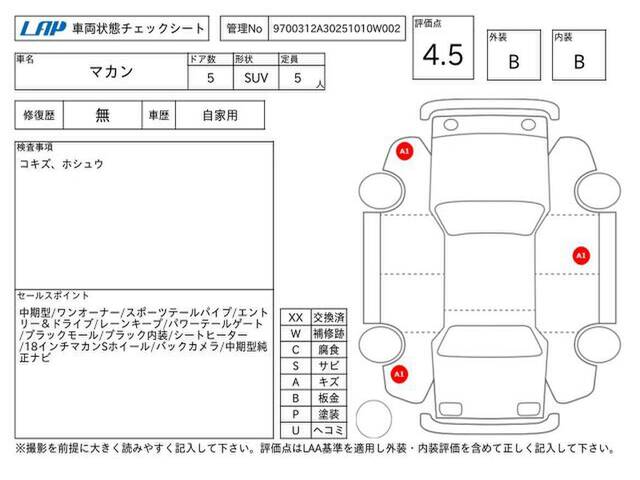 LAP 車両状態チェックシート

管理No 9700312A30251010W002

評価点 4.5

外装 B

内装 B

| 車名 | ドア数 | 形状 | 定員 |
|---|---|---|---|
| マカン | 5 | SUV | 5 人 |

| 修復歴 | 無 | 車歴 | 自家用 |
|---|---|---|---|

検査事項
コキズ、ホシュウ

セールスポイント
中期型/ワンオーナー/スポーツテールパイプ/エントリー＆ドライブ/レーンキープ/パワーテールゲート/ブラックモール/ブラック内装/シートヒーター/18インチマカンSホイール/バックカメラ/中期型純正ナビ

| XX | 交換済 |
|---|---|
| W | 補修跡 |
| C | 腐食 |
| S | サビ |
| A | キズ |
| B | 板金 |
| P | 塗装 |
| U | ヘコミ |

A1

A1

A1

※撮影を前提に大きく読みやすく記入して下さい。評価点はLAA基準を適用し外装・内装評価を含めて正しく記入して下さい。