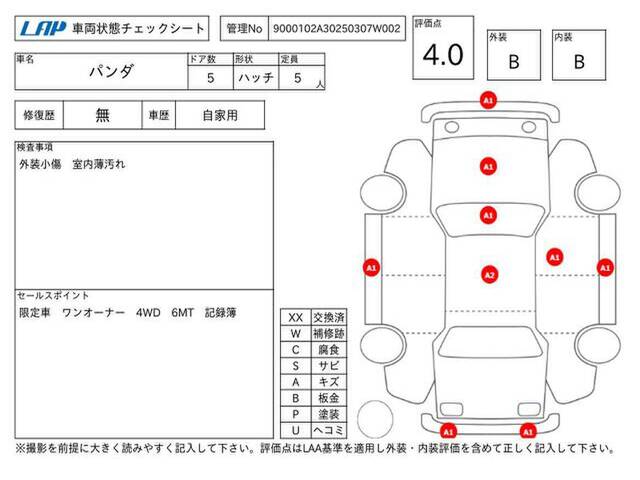 LAP 車両状態チェックシート

管理No 9000102A30250307W002

評価点 4.0

外装 B

内装 B

| 車名 | ドア数 | 形状 | 定員 |
|---|---|---|---|
| パンダ | 5 | ハッチ | 5 人 |

| 修復歴 | 無 | 車歴 | 自家用 |
|---|---|---|---|

検査事項
外装小傷　室内薄汚れ

セールスポイント
限定車　ワンオーナー　4WD　6MT　記録簿

| XX | 交換済 |
|---|---|
| W | 補修跡 |
| C | 腐食 |
| S | サビ |
| A | キズ |
| B | 板金 |
| P | 塗装 |
| U | ヘコミ |

A1
A1
A1
A1
A1
A2
A1
A1
A1

※撮影を前提に大きく読みやすく記入して下さい。評価点はLAA基準を適用し外装・内装評価を含めて正しく記入して下さい。