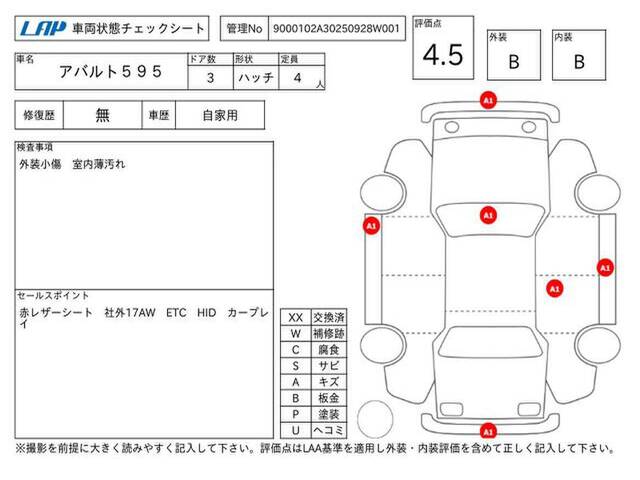 LAP 車両状態チェックシート

管理No 9000102A30250928W001

評価点 4.5

外装 B

内装 B

| 車名 | ドア数 | 形状 | 定員 |
|---|---|---|---|
| アバルト５９５ | 3 | ハッチ | 4 人 |

| 修復歴 | 無 | 車歴 | 自家用 |
|---|---|---|---|

検査事項
外装小傷　室内薄汚れ

セールスポイント
赤レザーシート　社外17AW　ETC　HID　カープレイ

| XX | 交換済 |
|---|---|
| W | 補修跡 |
| C | 腐食 |
| S | サビ |
| A | キズ |
| B | 板金 |
| P | 塗装 |
| U | ヘコミ |

A1 A1 A1 A1 A1 A1

※撮影を前提に大きく読みやすく記入して下さい。評価点はLAA基準を適用し外装・内装評価を含めて正しく記入して下さい。