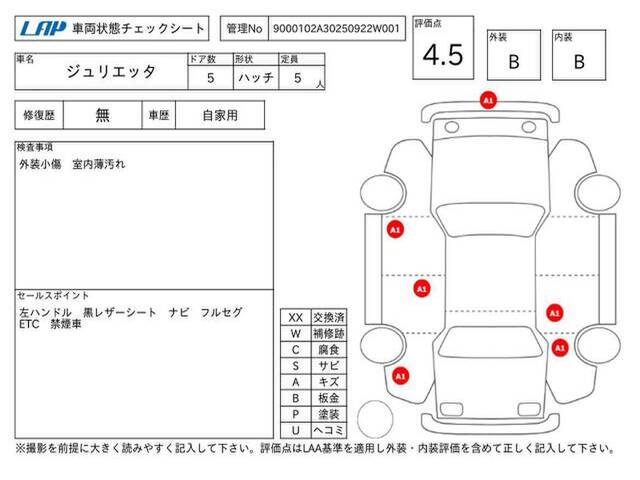 LAP 車両状態チェックシート

管理No 9000102A30250922W001

評価点
4.5

外装
B

内装
B

| 車名 | ドア数 | 形状 | 定員 |
|---|---|---|---|
| ジュリエッタ | 5 | ハッチ | 5 人 |

| 修復歴 | 無 | 車歴 | 自家用 |
|---|---|---|---|

検査事項
外装小傷　室内薄汚れ

セールスポイント
左ハンドル　黒レザーシート　ナビ　フルセグ
ETC　禁煙車

| XX | 交換済 |
|---|---|
| W | 補修跡 |
| C | 腐食 |
| S | サビ |
| A | キズ |
| B | 板金 |
| P | 塗装 |
| U | ヘコミ |

A1
A1
A1
A1
A1
A1

※撮影を前提に大きく読みやすく記入して下さい。評価点はLAA基準を適用し外装・内装評価を含めて正しく記入して下さい。