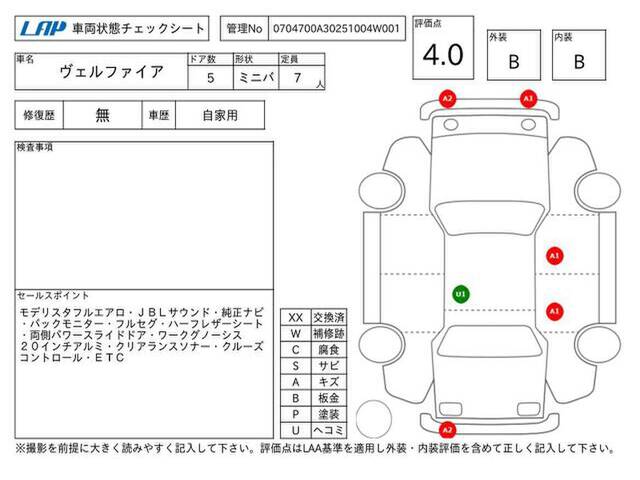 LAP 車両状態チェックシート

管理No 0704700A30251004W001

評価点 4.0

外装 B

内装 B

| 車名 | ドア数 | 形状 | 定員 |
|---|---|---|---|
| ヴェルファイア | 5 | ミニバ | 7 人 |

| 修復歴 | 無 | 車歴 | 自家用 |
|---|---|---|---|

検査事項

セールスポイント
モデリスタフルエアロ・ＪＢＬサウンド・純正ナビ・バックモニター・フルセグ・ハーフレザーシート・両側パワースライドドア・ワークグノーシス２０インチアルミ・クリアランスソナー・クルーズコントロール・ＥＴＣ

| XX | 交換済 |
|---|---|
| W | 補修跡 |
| C | 腐食 |
| S | サビ |
| A | キズ |
| B | 板金 |
| P | 塗装 |
| U | ヘコミ |

A2 A1 A1 U1 A1 A2

※撮影を前提に大きく読みやすく記入して下さい。評価点はLAA基準を適用し外装・内装評価を含めて正しく記入して下さい。