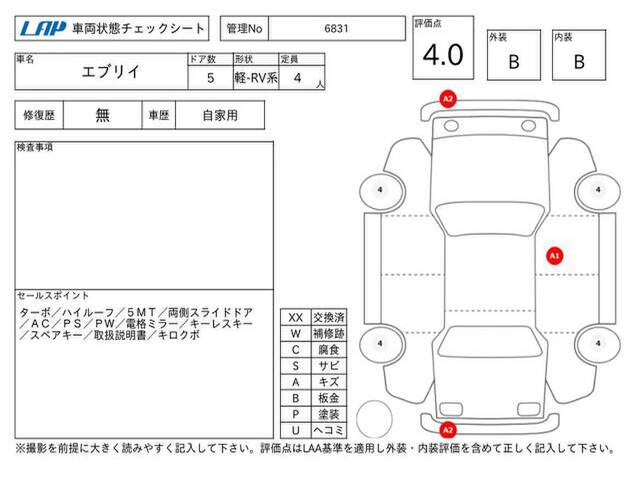 LAP 車両状態チェックシート

管理No 6831

評価点 4.0

外装 B

内装 B

| 車名 | ドア数 | 形状 | 定員 |
|---|---|---|---|
| エブリイ | 5 | 軽-RV系 | 4 人 |

| 修復歴 | 無 | 車歴 | 自家用 |
|---|---|---|---|

検査事項

セールスポイント

ターボ／ハイルーフ／５ＭＴ／両側スライドドア／ＡＣ／ＰＳ／ＰＷ／電格ミラー／キーレスキー／スペアキー／取扱説明書／キロクボ

| XX | 交換済 |
|---|---|
| W | 補修跡 |
| C | 腐食 |
| S | サビ |
| A | キズ |
| B | 板金 |
| P | 塗装 |
| U | ヘコミ |

A2

4

4

A1

4

4

A2

※撮影を前提に大きく読みやすく記入して下さい。評価点はLAA基準を適用し外装・内装評価を含めて正しく記入して下さい。