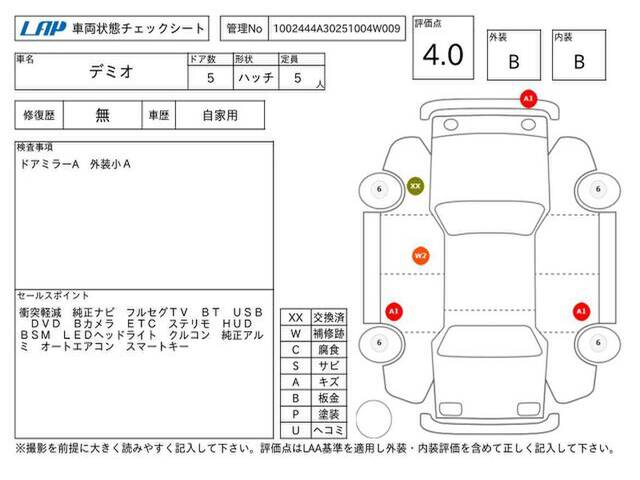 LAP 車両状態チェックシート

管理No 1002444A30251004W009

評価点 4.0

外装 B

内装 B

| 車名 | ドア数 | 形状 | 定員 |
|---|---|---|---|
| デミオ | 5 | ハッチ | 5 人 |

| 修復歴 | 無 | 車歴 | 自家用 |
|---|---|---|---|

検査事項
ドアミラーA 外装小A

セールスポイント
衝突軽減 純正ナビ フルセグTV BT USB DVD Bカメラ ETC ステリモ HUD BSM LEDヘッドライト クルコン 純正アルミ オートエアコン スマートキー

| XX | 交換済 |
|---|---|
| W | 補修跡 |
| C | 腐食 |
| S | サビ |
| A | キズ |
| B | 板金 |
| P | 塗装 |
| U | ヘコミ |

A1
6
XX
6
W2
A1
A1
6
6

※撮影を前提に大きく読みやすく記入して下さい。評価点はLAA基準を適用し外装・内装評価を含めて正しく記入して下さい。