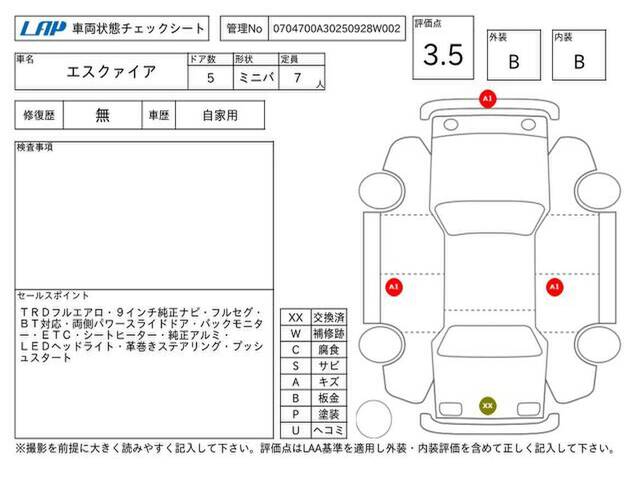 LAP 車両状態チェックシート

管理No 0704700A30250928W002

評価点 3.5

外装 B

内装 B

| 車名 | ドア数 | 形状 | 定員 |
|---|---|---|---|
| エスクァイア | 5 | ミニバ | 7 人 |

| 修復歴 | 無 | 車歴 | 自家用 |
|---|---|---|---|

検査事項

セールスポイント
ＴＲＤフルエアロ・９インチ純正ナビ・フルセグ・ＢＴ対応・両側パワースライドドア・バックモニター・ＥＴＣ・シートヒーター・純正アルミ・ＬＥＤヘッドライト・革巻きステアリング・プッシュスタート

| XX | 交換済 |
|---|---|
| W | 補修跡 |
| C | 腐食 |
| S | サビ |
| A | キズ |
| B | 板金 |
| P | 塗装 |
| U | ヘコミ |

A1

A1

A1

XX

※撮影を前提に大きく読みやすく記入して下さい。評価点はLAA基準を適用し外装・内装評価を含めて正しく記入して下さい。