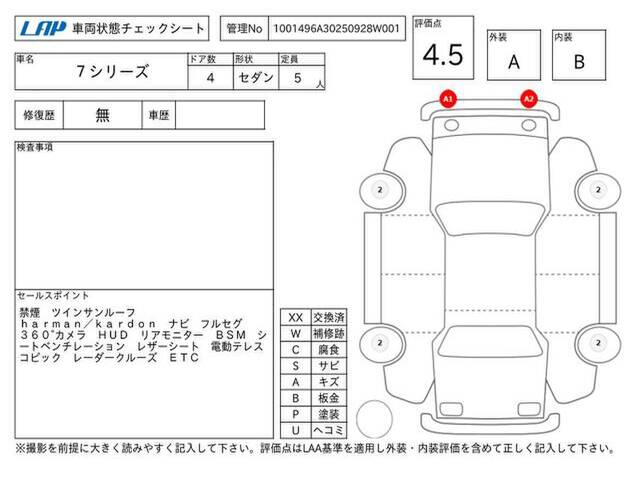 LAP 車両状態チェックシート

管理No 1001496A30250928W001

評価点 4.5
外装 A
内装 B

| 車名 | ドア数 | 形状 | 定員 |
|---|---|---|---|
| 7シリーズ | 4 | セダン | 5 人 |

修復歴 無 車歴

検査事項

セールスポイント
禁煙 ツインサンルーフ harman/kardon ナビ フルセグ 360°カメラ HUD リアモニター BSM シートベンチレーション レザーシート 電動テレスコピック レーダークルーズ ETC

| XX | 交換済 |
|---|---|
| W | 補修跡 |
| C | 腐食 |
| S | サビ |
| A | キズ |
| B | 板金 |
| P | 塗装 |
| U | ヘコミ |

A1 A2
2 2 2 2

※撮影を前提に大きく読みやすく記入して下さい。評価点はLAA基準を適用し外装・内装評価を含めて正しく記入して下さい。