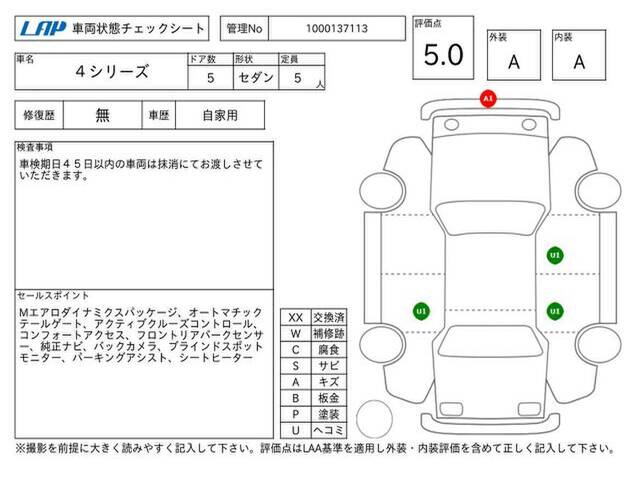 LAP 車両状態チェックシート

管理No 1000137113

評価点 5.0

外装 A

内装 A

| 車名 | ドア数 | 形状 | 定員 |
|---|---|---|---|
| ４シリーズ | 5 | セダン | 5 人 |

| 修復歴 | 無 | 車歴 | 自家用 |
|---|---|---|---|

検査事項

車検期日４５日以内の車両は抹消にてお渡しさせていただきます。

セールスポイント

Mエアロダイナミクスパッケージ、オートマチックテールゲート、アクティブクルーズコントロール、コンフォートアクセス、フロントリアパークセンサー、純正ナビ、バックカメラ、ブラインドスポットモニター、パーキングアシスト、シートヒーター

| XX | 交換済 |
|---|---|
| W | 補修跡 |
| C | 腐食 |
| S | サビ |
| A | キズ |
| B | 板金 |
| P | 塗装 |
| U | ヘコミ |

A1

U1

U1

U1

※撮影を前提に大きく読みやすく記入して下さい。評価点はLAA基準を適用し外装・内装評価を含めて正しく記入して下さい。