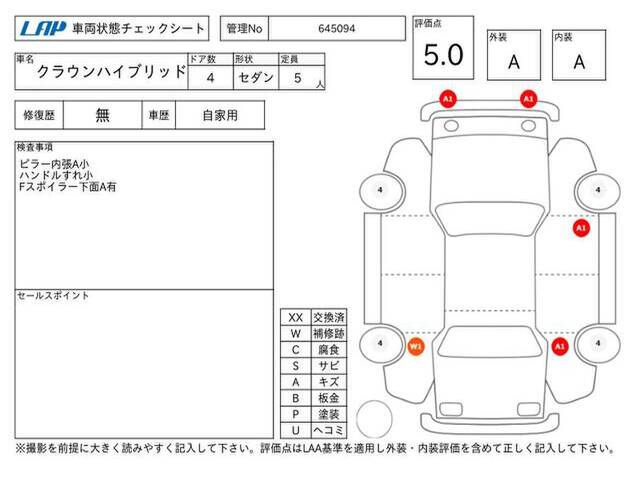 LAP 車両状態チェックシート

管理No 645094

評価点 5.0

外装 A

内装 A

| 車名 | ドア数 | 形状 | 定員 |
|---|---|---|---|
| クラウンハイブリッド | 4 | セダン | 5 人 |

| 修復歴 | 無 | 車歴 | 自家用 |
|---|---|---|---|

検査事項
ピラー内張A小
ハンドルすれ小
Fスポイラー下面A有

セールスポイント

| XX | 交換済 |
|---|---|
| W | 補修跡 |
| C | 腐食 |
| S | サビ |
| A | キズ |
| B | 板金 |
| P | 塗装 |
| U | ヘコミ |

A1 A1 4 4 A1 4 W1 A1 4

※撮影を前提に大きく読みやすく記入して下さい。評価点はLAA基準を適用し外装・内装評価を含めて正しく記入して下さい。