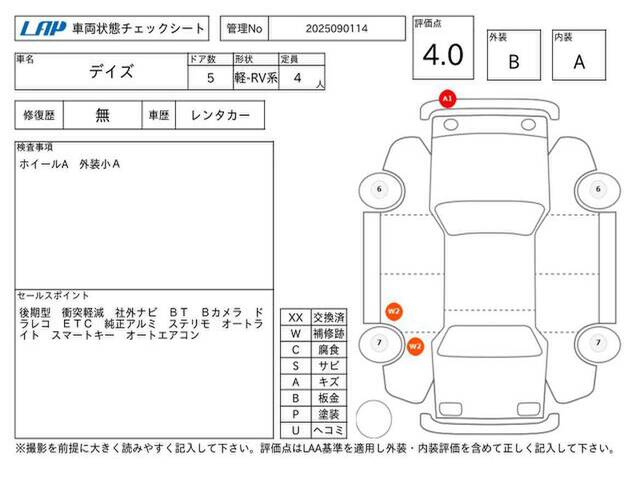 LAP 車両状態チェックシート

管理No 2025090114

評価点 4.0

外装 B

内装 A

| 車名 | ドア数 | 形状 | 定員 |
|---|---|---|---|
| デイズ | 5 | 軽-RV系 | 4 人 |

修復歴 無

車歴 レンタカー

検査事項
ホイールA 外装小A

セールスポイント
後期型 衝突軽減 社外ナビ BT Bカメラ ドラレコ ETC 純正アルミ ステリモ オートライト スマートキー オートエアコン

| XX | 交換済 |
|---|---|
| W | 補修跡 |
| C | 腐食 |
| S | サビ |
| A | キズ |
| B | 板金 |
| P | 塗装 |
| U | ヘコミ |

A1

6

6

W2

W2

7

7

※撮影を前提に大きく読みやすく記入して下さい。評価点はLAA基準を適用し外装・内装評価を含めて正しく記入して下さい。