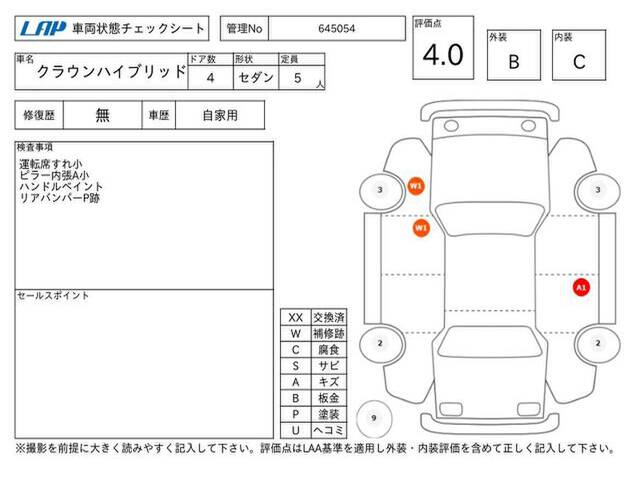 LAP 車両状態チェックシート

管理No 645054

評価点 4.0

外装 B

内装 C

| 車名 | ドア数 | 形状 | 定員 |
|---|---|---|---|
| クラウンハイブリッド | 4 | セダン | 5 人 |

| 修復歴 | 無 | 車歴 | 自家用 |
|---|---|---|---|

検査事項
運転席すれ小
ピラー内張A小
ハンドルペイント
リアバンパーP跡

セールスポイント

| XX | 交換済 |
|---|---|
| W | 補修跡 |
| C | 腐食 |
| S | サビ |
| A | キズ |
| B | 板金 |
| P | 塗装 |
| U | ヘコミ |

3 W1 3
W1
A1
2 2
9

※撮影を前提に大きく読みやすく記入して下さい。評価点はLAA基準を適用し外装・内装評価を含めて正しく記入して下さい。