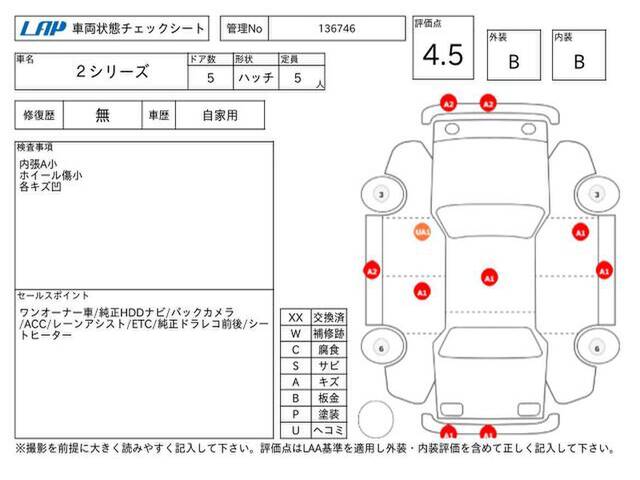 LAP 車両状態チェックシート

管理No 136746

評価点 4.5

外装 B

内装 B

| 車名 | ドア数 | 形状 | 定員 |
|---|---|---|---|
| 2シリーズ | 5 | ハッチ | 5 人 |

| 修復歴 | 無 | 車歴 | 自家用 |
|---|---|---|---|

検査事項
内張A小
ホイール傷小
各キズ凹

セールスポイント
ワンオーナー車/純正HDDナビ/バックカメラ/ACC/レーンアシスト/ETC/純正ドラレコ前後/シートヒーター

| XX | 交換済 |
|---|---|
| W | 補修跡 |
| C | 腐食 |
| S | サビ |
| A | キズ |
| B | 板金 |
| P | 塗装 |
| U | ヘコミ |

A2 A2 3 3 UA1 A1 A2 A1 A1 A1 6 6 A1 A1

※撮影を前提に大きく読みやすく記入して下さい。評価点はLAA基準を適用し外装・内装評価を含めて正しく記入して下さい。