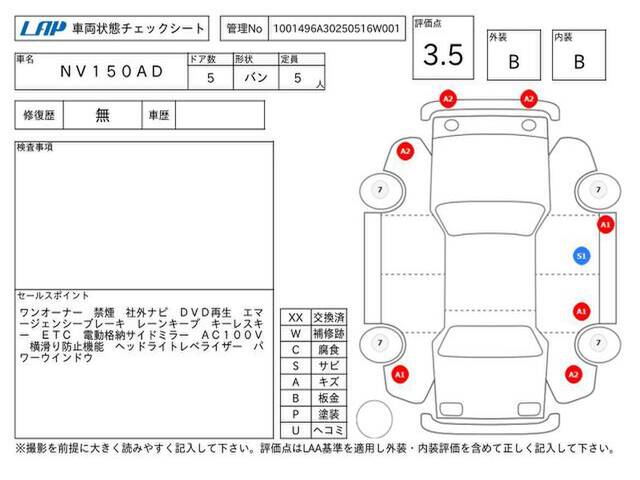 LAP 車両状態チェックシート

管理No 1001496A30250516W001

評価点 3.5

外装 B

内装 B

| 車名 | ドア数 | 形状 | 定員 |
|---|---|---|---|
| NV150AD | 5 | バン | 5 人 |

修復歴 無 車歴

検査事項

セールスポイント

ワンオーナー 禁煙 社外ナビ DVD再生 エマージェンシーブレーキ レーンキープ キーレスキー ETC 電動格納サイドミラー AC100V 横滑り防止機能 ヘッドライトレベライザー パワーウインドウ

| XX | 交換済 |
|---|---|
| W | 補修跡 |
| C | 腐食 |
| S | サビ |
| A | キズ |
| B | 板金 |
| P | 塗装 |
| U | ヘコミ |

A2 A2 A2 7 7 A1 S1 A1 7 7 A1 A2

※撮影を前提に大きく読みやすく記入して下さい。評価点はLAA基準を適用し外装・内装評価を含めて正しく記入して下さい。