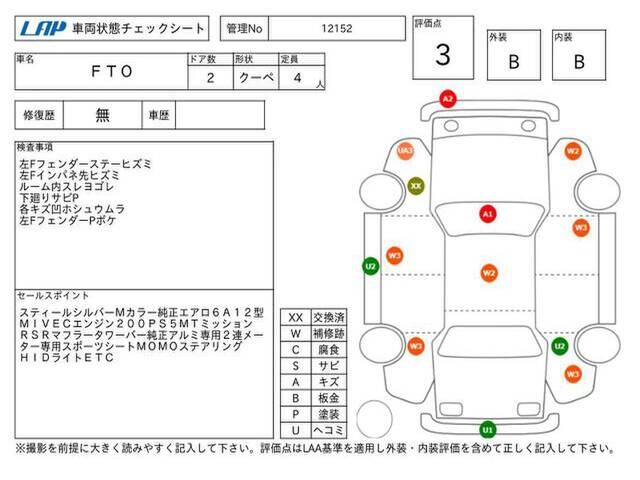 LAP 車両状態チェックシート

管理No 12152

評価点 3

外装 B

内装 B

| 車名 | ドア数 | 形状 | 定員 |
|---|---|---|---|
| FTO | 2 | クーペ | 4 人 |

| 修復歴 | 無 | 車歴 | |
|---|---|---|---|

検査事項
左Fフェンダーステーヒズミ
左Fインパネ先ヒズミ
ルーム内スレヨゴレ
下廻りサビP
各キズ凹ホシュウムラ
左FフェンダーPボケ

セールスポイント
スティールシルバーMカラー純正エアロ6A12型MIVECエンジン200PS5MTミッションRSRマフラータワーバー純正アルミ専用2連メーター専用スポーツシートMOMOステアリングHIDライトETC

| XX | 交換済 |
|---|---|
| W | 補修跡 |
| C | 腐食 |
| S | サビ |
| A | キズ |
| B | 板金 |
| P | 塗装 |
| U | ヘコミ |

A2
UA3
W2
XX
A1
W3
W3
U2
W2
W3
U2
W3
U1

※撮影を前提に大きく読みやすく記入して下さい。評価点はLAA基準を適用し外装・内装評価を含めて正しく記入して下さい。