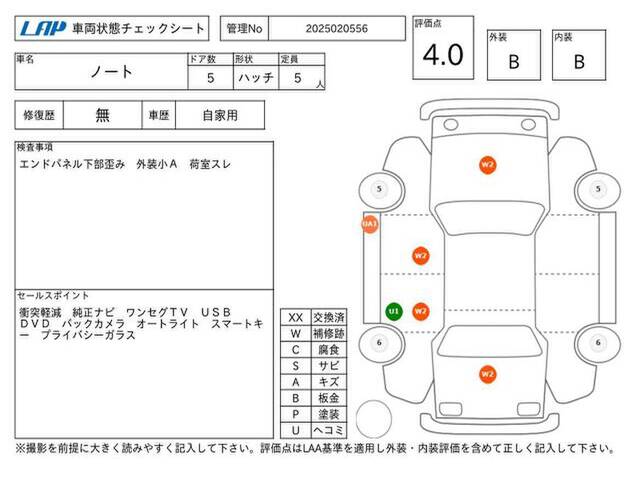 LAP 車両状態チェックシート

管理No 2025020556

評価点 4.0

外装 B

内装 B

| 車名 | ドア数 | 形状 | 定員 |
|---|---|---|---|
| ノート | 5 | ハッチ | 5 人 |

| 修復歴 | 無 | 車歴 | 自家用 |
|---|---|---|---|

検査事項
エンドパネル下部歪み 外装小A 荷室スレ

セールスポイント
衝突軽減 純正ナビ ワンセグTV USB DVD バックカメラ オートライト スマートキー プライバシーガラス

| XX | 交換済 |
|---|---|
| W | 補修跡 |
| C | 腐食 |
| S | サビ |
| A | キズ |
| B | 板金 |
| P | 塗装 |
| U | ヘコミ |

W2
5
5
UA1
W2
U1
W2
6
6
W2

※撮影を前提に大きく読みやすく記入して下さい。評価点はLAA基準を適用し外装・内装評価を含めて正しく記入して下さい。