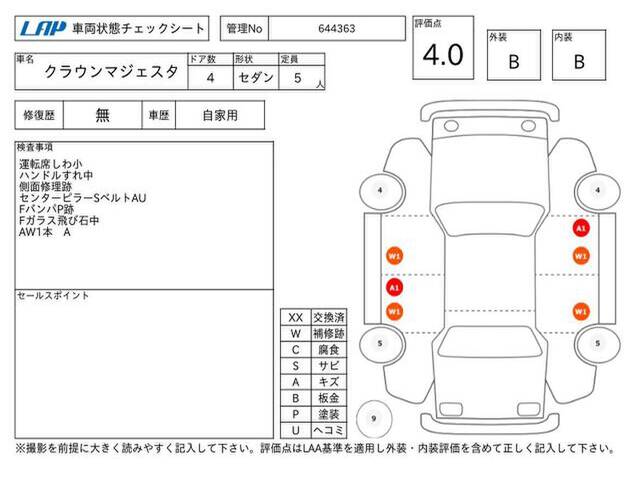 LAP 車両状態チェックシート

管理No 644363

評価点 4.0
外装 B
内装 B

| 車名 | ドア数 | 形状 | 定員 |
|---|---|---|---|
| クラウンマジェスタ | 4 | セダン | 5 人 |

| 修復歴 | 無 | 車歴 | 自家用 |
|---|---|---|---|

検査事項
運転席しわ小
ハンドルすれ中
側面修理跡
センターピラーSベルトAU
FバンパP跡
Fガラス飛び石中
AW1本 A

セールスポイント

| XX | 交換済 |
|---|---|
| W | 補修跡 |
| C | 腐食 |
| S | サビ |
| A | キズ |
| B | 板金 |
| P | 塗装 |
| U | ヘコミ |

4
4
A1
W1
W1
A1
W1
W1
5
5
9

※撮影を前提に大きく読みやすく記入して下さい。評価点はLAA基準を適用し外装・内装評価を含めて正しく記入して下さい。