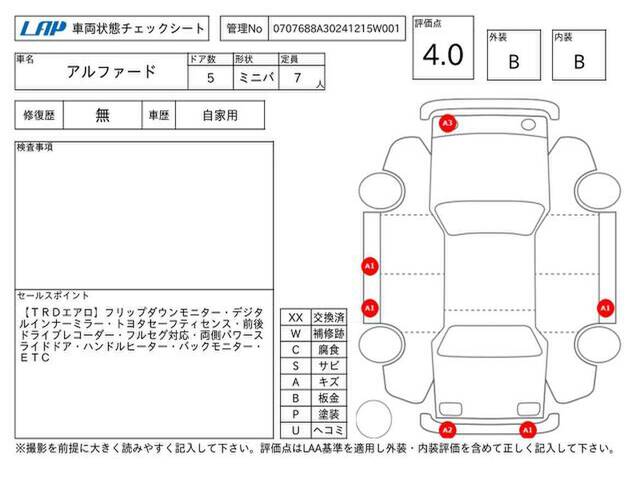 LAP 車両状態チェックシート

管理No 0707688A30241215W001

評価点 4.0

外装 B

内装 B

| 車名 | ドア数 | 形状 | 定員 |
|---|---|---|---|
| アルファード | 5 | ミニバ | 7 人 |

| 修復歴 | 無 | 車歴 | 自家用 |
|---|---|---|---|

検査事項

セールスポイント

【ＴＲＤエアロ】フリップダウンモニター・デジタルインナーミラー・トヨタセーフティセンス・前後ドライブレコーダー・フルセグ対応・両側パワースライドドア・ハンドルヒーター・バックモニター・ＥＴＣ

| XX | 交換済 |
|---|---|
| W | 補修跡 |
| C | 腐食 |
| S | サビ |
| A | キズ |
| B | 板金 |
| P | 塗装 |
| U | ヘコミ |

A3

A1

A1

A1

A2

A1

※撮影を前提に大きく読みやすく記入して下さい。評価点はLAA基準を適用し外装・内装評価を含めて正しく記入して下さい。