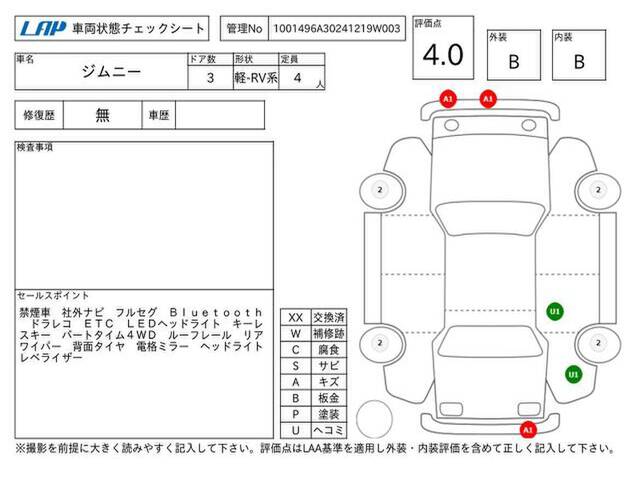 LAP 車両状態チェックシート

管理No 1001496A30241219W003

評価点 4.0

外装 B

内装 B

| 車名 | ドア数 | 形状 | 定員 |
|---|---|---|---|
| ジムニー | 3 | 軽-RV系 | 4 人 |

修復歴 無 車歴

検査事項

セールスポイント

禁煙車 社外ナビ フルセグ Bluetooth ドラレコ ETC LEDヘッドライト キーレスキー パートタイム4WD ルーフレール リアワイパー 背面タイヤ 電格ミラー ヘッドライトレベライザー

| XX | 交換済 |
|---|---|
| W | 補修跡 |
| C | 腐食 |
| S | サビ |
| A | キズ |
| B | 板金 |
| P | 塗装 |
| U | ヘコミ |

A1 A1 2 2 U1 2 2 U1 A1

※撮影を前提に大きく読みやすく記入して下さい。評価点はLAA基準を適用し外装・内装評価を含めて正しく記入して下さい。