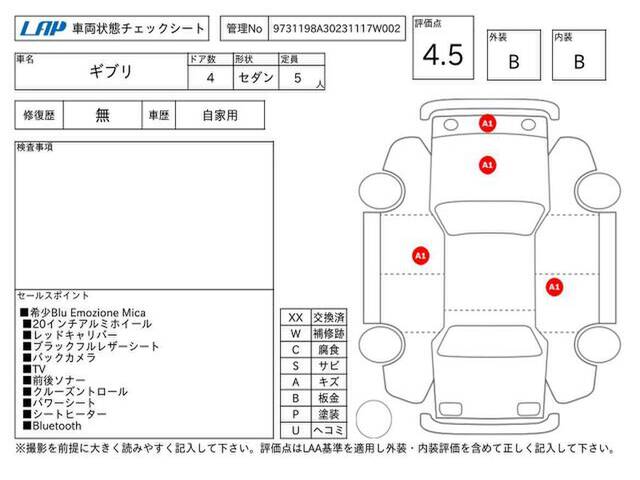 LAP 車両状態チェックシート

管理No 9731198A30231117W002

評価点 4.5

外装 B

内装 B

| 車名 | ドア数 | 形状 | 定員 |
|---|---|---|---|
| ギブリ | 4 | セダン | 5 人 |

| 修復歴 | 無 | 車歴 | 自家用 |
|---|---|---|---|

検査事項

セールスポイント
■希少Blu Emozione Mica
■20インチアルミホイール
■レッドキャリパー
■ブラックフルレザーシート
■バックカメラ
■TV
■前後ソナー
■クルーズントロール
■パワーシート
■シートヒーター
■Bluetooth

| XX | 交換済 |
|---|---|
| W | 補修跡 |
| C | 腐食 |
| S | サビ |
| A | キズ |
| B | 板金 |
| P | 塗装 |
| U | ヘコミ |

A1
A1
A1
A1

※撮影を前提に大きく読みやすく記入して下さい。評価点はLAA基準を適用し外装・内装評価を含めて正しく記入して下さい。