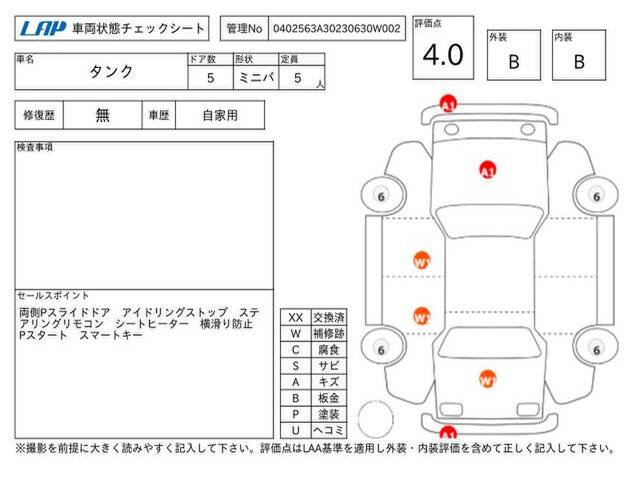 LAP 車両状態チェックシート

管理No 0402563A30230630W002

評価点
4.0

外装
B

内装
B

| 車名 | ドア数 | 形状 | 定員 |
|---|---|---|---|
| タンク | 5 | ミニバ | 5 人 |

| 修復歴 | 無 | 車歴 | 自家用 |
|---|---|---|---|

検査事項

セールスポイント
両側Pスライドドア アイドリングストップ ステアリングリモコン シートヒーター 横滑り防止 Pスタート スマートキー

| XX | 交換済 |
|---|---|
| W | 補修跡 |
| C | 腐食 |
| S | サビ |
| A | キズ |
| B | 板金 |
| P | 塗装 |
| U | ヘコミ |

A1
A1
6
6
W1
W1
6
6
W1
A1

※撮影を前提に大きく読みやすく記入して下さい。評価点はLAA基準を適用し外装・内装評価を含めて正しく記入して下さい。