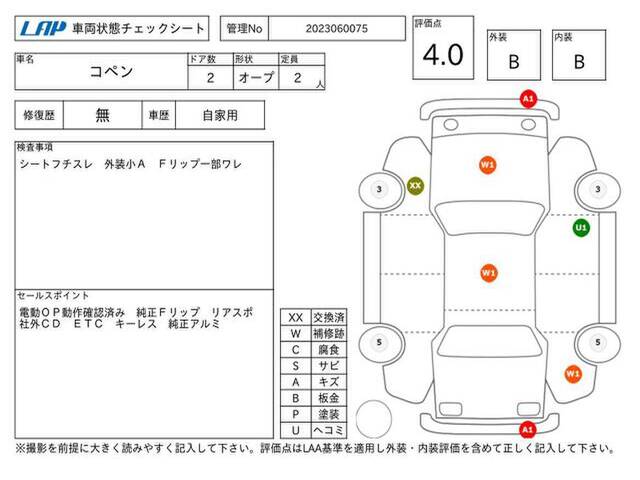 LAP 車両状態チェックシート

管理No 2023060075

評価点 4.0

外装 B

内装 B

| 車名 | ドア数 | 形状 | 定員 |
|---|---|---|---|
| コペン | 2 | オープ | 2 人 |

| 修復歴 | 無 | 車歴 | 自家用 |
|---|---|---|---|

検査事項
シートフチスレ 外装小A Fリップ一部ワレ

セールスポイント
電動OP動作確認済み 純正Fリップ リアスポ 社外CD ETC キーレス 純正アルミ

| XX | 交換済 |
|---|---|
| W | 補修跡 |
| C | 腐食 |
| S | サビ |
| A | キズ |
| B | 板金 |
| P | 塗装 |
| U | ヘコミ |

A1
W1
3
XX
3
U1
W1
5
5
W1
A1

※撮影を前提に大きく読みやすく記入して下さい。評価点はLAA基準を適用し外装・内装評価を含めて正しく記入して下さい。