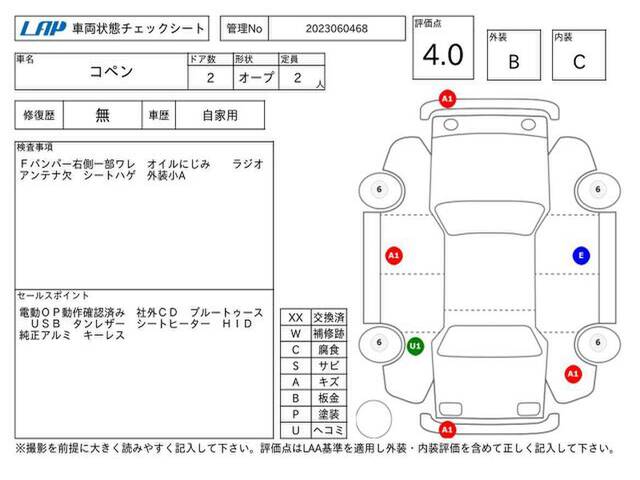 LAP 車両状態チェックシート

管理No 2023060468

評価点 4.0

外装 B

内装 C

| 車名 | ドア数 | 形状 | 定員 |
|---|---|---|---|
| コペン | 2 | オープ | 2 人 |

| 修復歴 | 無 | 車歴 | 自家用 |
|---|---|---|---|

検査事項
Ｆバンパー右側一部ワレ　オイルにじみ　ラジオアンテナ欠　シートハゲ　外装小A

セールスポイント
電動ＯＰ動作確認済み　社外ＣＤ　ブルートゥース　ＵＳＢ　タンレザー　シートヒーター　ＨＩＤ　純正アルミ　キーレス

| XX | 交換済 |
|---|---|
| W | 補修跡 |
| C | 腐食 |
| S | サビ |
| A | キズ |
| B | 板金 |
| P | 塗装 |
| U | ヘコミ |

A1
6
6
A1
E
6
U1
6
A1
A1

※撮影を前提に大きく読みやすく記入して下さい。評価点はLAA基準を適用し外装・内装評価を含めて正しく記入して下さい。