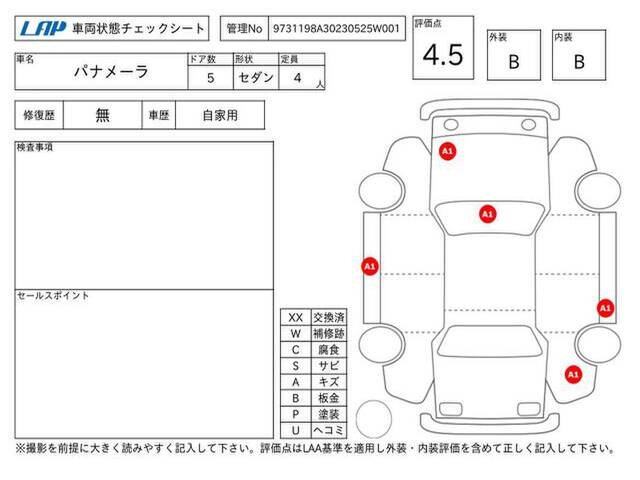 LAP 車両状態チェックシート

管理No 9731198A30230525W001

評価点
4.5

外装
B

内装
B

| 車名 | ドア数 | 形状 | 定員 |
|---|---|---|---|
| パナメーラ | 5 | セダン | 4 人 |

| 修復歴 | 無 | 車歴 | 自家用 |
|---|---|---|---|

検査事項

セールスポイント

| XX | 交換済 |
|---|---|
| W | 補修跡 |
| C | 腐食 |
| S | サビ |
| A | キズ |
| B | 板金 |
| P | 塗装 |
| U | ヘコミ |

A1
A1
A1
A1
A1

※撮影を前提に大きく読みやすく記入して下さい。評価点はLAA基準を適用し外装・内装評価を含めて正しく記入して下さい。