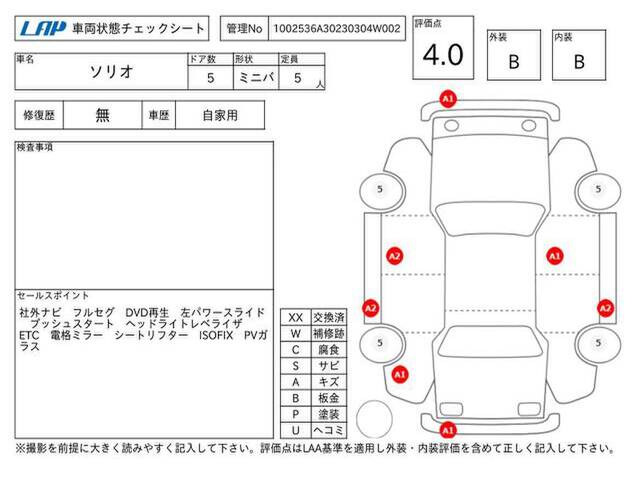 LAP 車両状態チェックシート

管理No 1002536A30230304W002

評価点 4.0

外装 B

内装 B

| 車名 | ドア数 | 形状 | 定員 |
|---|---|---|---|
| ソリオ | 5 | ミニバ | 5 人 |

| 修復歴 | 無 | 車歴 | 自家用 |
|---|---|---|---|

検査事項

セールスポイント
社外ナビ フルセグ DVD再生 左パワースライド プッシュスタート ヘッドライトレベライザ ETC 電格ミラー シートリフター ISOFIX PVガラス

| XX | 交換済 |
|---|---|
| W | 補修跡 |
| C | 腐食 |
| S | サビ |
| A | キズ |
| B | 板金 |
| P | 塗装 |
| U | ヘコミ |

A1
5
5
A2
A1
A2
A2
5
5
A1
A1

※撮影を前提に大きく読みやすく記入して下さい。評価点はLAA基準を適用し外装・内装評価を含めて正しく記入して下さい。