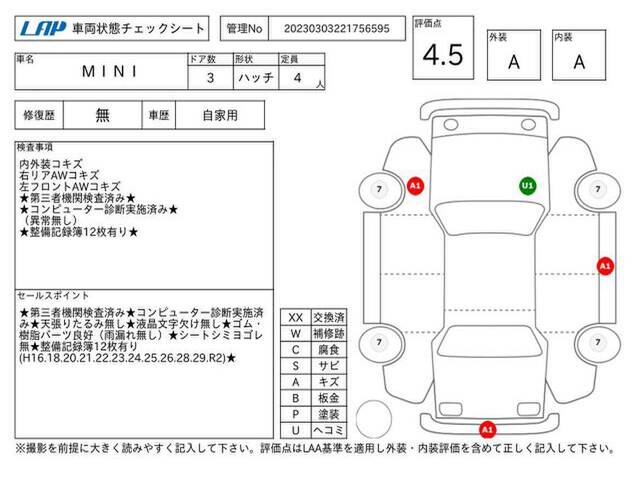 LAP 車両状態チェックシート

管理No 20230303221756595

評価点 4.5

外装 A

内装 A

| 車名 | ドア数 | 形状 | 定員 |
|---|---|---|---|
| MINI | 3 | ハッチ | 4 人 |

| 修復歴 | 無 | 車歴 | 自家用 |
|---|---|---|---|

検査事項
内外装コキズ
右リアAWコキズ
左フロントAWコキズ
★第三者機関検査済み★
★コンピューター診断実施済み★
（異常無し）
★整備記録簿12枚有り★

セールスポイント
★第三者機関検査済み★コンピューター診断実施済み★天張りたるみ無し★液晶文字欠け無し★ゴム・樹脂パーツ良好（雨漏れ無し）★シートシミヨゴレ無★整備記録簿12枚有り
(H16.18.20.21.22.23.24.25.26.28.29.R2)★

| XX | 交換済 |
|---|---|
| W | 補修跡 |
| C | 腐食 |
| S | サビ |
| A | キズ |
| B | 板金 |
| P | 塗装 |
| U | ヘコミ |

7
A1
U1
7
A1
7
7
A1

※撮影を前提に大きく読みやすく記入して下さい。評価点はLAA基準を適用し外装・内装評価を含めて正しく記入して下さい。