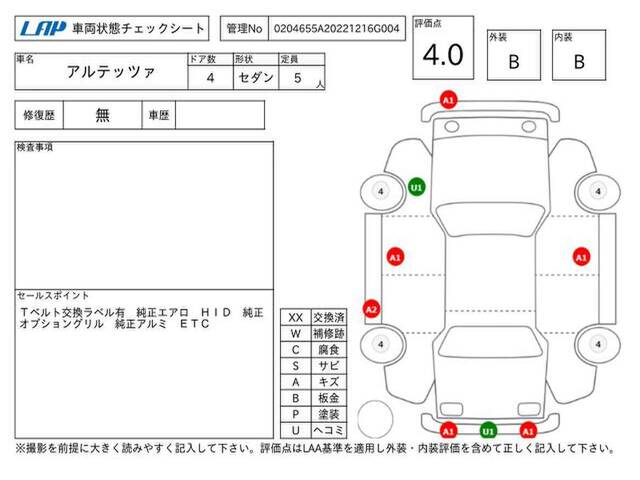 LAP 車両状態チェックシート

管理No 0204655A20221216G004

評価点 4.0

外装 B

内装 B

| 車名 | ドア数 | 形状 | 定員 |
|---|---|---|---|
| アルテッツァ | 4 | セダン | 5 人 |

修復歴 無 車歴

検査事項

セールスポイント

Tベルト交換ラベル有 純正エアロ HID 純正オプショングリル 純正アルミ ETC

| XX | 交換済 |
|---|---|
| W | 補修跡 |
| C | 腐食 |
| S | サビ |
| A | キズ |
| B | 板金 |
| P | 塗装 |
| U | ヘコミ |

A1
4 U1 4
A1 A1
A2
4 4
A1 U1 A1

※撮影を前提に大きく読みやすく記入して下さい。評価点はLAA基準を適用し外装・内装評価を含めて正しく記入して下さい。