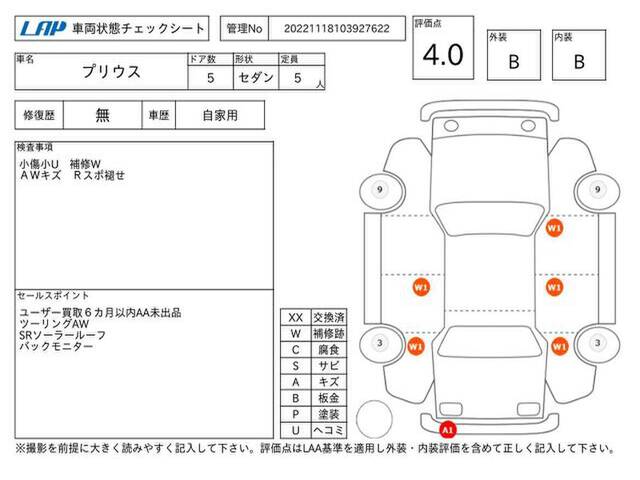 LAP 車両状態チェックシート

管理No 20221118103927622

評価点 4.0

外装 B

内装 B

| 車名 | ドア数 | 形状 | 定員 |
|---|---|---|---|
| プリウス | 5 | セダン | 5 人 |

| 修復歴 | 無 | 車歴 | 自家用 |
|---|---|---|---|

検査事項
小傷小U 補修W
AWキズ Rスポ褪せ

セールスポイント
ユーザー買取6カ月以内AA未出品
ツーリングAW
SRソーラールーフ
バックモニター

| XX | 交換済 |
|---|---|
| W | 補修跡 |
| C | 腐食 |
| S | サビ |
| A | キズ |
| B | 板金 |
| P | 塗装 |
| U | ヘコミ |

9 9 W1 W1 W1 3 W1 W1 3 A1

※撮影を前提に大きく読みやすく記入して下さい。評価点はLAA基準を適用し外装・内装評価を含めて正しく記入して下さい。