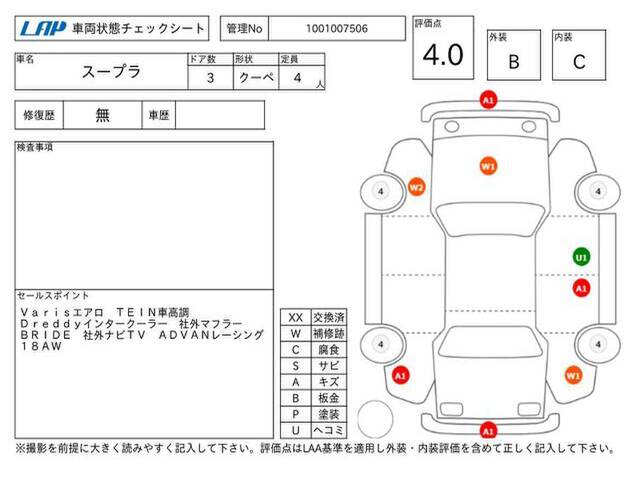 LAP 車両状態チェックシート

管理No 1001007506

評価点 4.0

外装 B

内装 C

| 車名 | ドア数 | 形状 | 定員 |
|---|---|---|---|
| スープラ | 3 | クーペ | 4 人 |

修復歴 無 車歴

検査事項

セールスポイント
Varisエアロ TEIN車高調 Dreddyインタークーラー 社外マフラー BRIDE 社外ナビTV ADVANレーシング 18AW

| XX | 交換済 |
|---|---|
| W | 補修跡 |
| C | 腐食 |
| S | サビ |
| A | キズ |
| B | 板金 |
| P | 塗装 |
| U | ヘコミ |

A1
W1
W2
4
4
U1
A1
4
4
A1
W1
A1

※撮影を前提に大きく読みやすく記入して下さい。評価点はLAA基準を適用し外装・内装評価を含めて正しく記入して下さい。