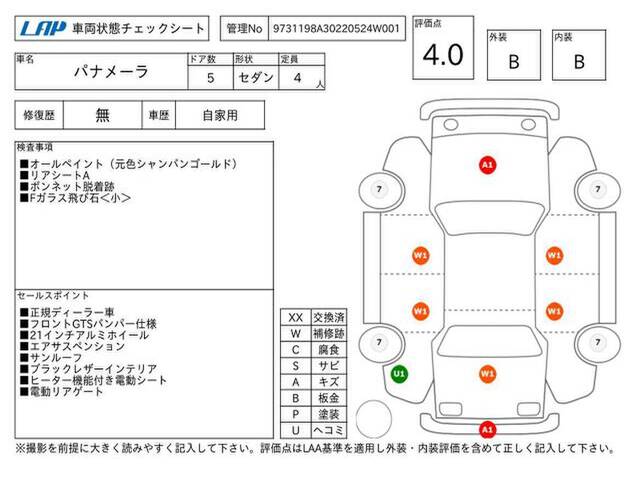 LAP 車両状態チェックシート

管理No 9731198A30220524W001

評価点 4.0

外装 B

内装 B

| 車名 | ドア数 | 形状 | 定員 |
|---|---|---|---|
| パナメーラ | 5 | セダン | 4 人 |

| 修復歴 | 無 | 車歴 | 自家用 |
|---|---|---|---|

検査事項
■オールペイント（元色シャンパンゴールド）
■リアシートA
■ボンネット脱着跡
■Fガラス飛び石＜小＞

セールスポイント
■正規ディーラー車
■フロントGTSバンパー仕様
■21インチアルミホイール
■エアサスペンション
■サンルーフ
■ブラックレザーインテリア
■ヒーター機能付き電動シート
■電動リアゲート

| XX | 交換済 |
|---|---|
| W | 補修跡 |
| C | 腐食 |
| S | サビ |
| A | キズ |
| B | 板金 |
| P | 塗装 |
| U | ヘコミ |

A1
7
7
W1
W1
W1
W1
7
7
U1
W1
A1

※撮影を前提に大きく読みやすく記入して下さい。評価点はLAA基準を適用し外装・内装評価を含めて正しく記入して下さい。