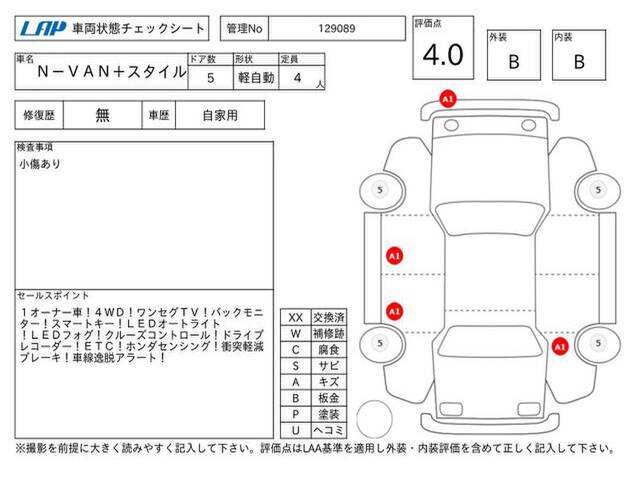 LAP 車両状態チェックシート

管理No 129089

評価点 4.0

外装 B

内装 B

| 車名 | ドア数 | 形状 | 定員 |
|---|---|---|---|
| N－VAN＋スタイル | 5 | 軽自動 | 4 人 |

| 修復歴 | 無 | 車歴 | 自家用 |
|---|---|---|---|

検査事項
小傷あり

セールスポイント
1オーナー車！4WD！ワンセグTV！バックモニター！スマートキー！LEDオートライト！LEDフォグ！クルーズコントロール！ドライブレコーダー！ETC！ホンダセンシング！衝突軽減ブレーキ！車線逸脱アラート！

| XX | 交換済 |
|---|---|
| W | 補修跡 |
| C | 腐食 |
| S | サビ |
| A | キズ |
| B | 板金 |
| P | 塗装 |
| U | ヘコミ |

A1
5
5
A1
A1
5
A1
5

※撮影を前提に大きく読みやすく記入して下さい。評価点はLAA基準を適用し外装・内装評価を含めて正しく記入して下さい。