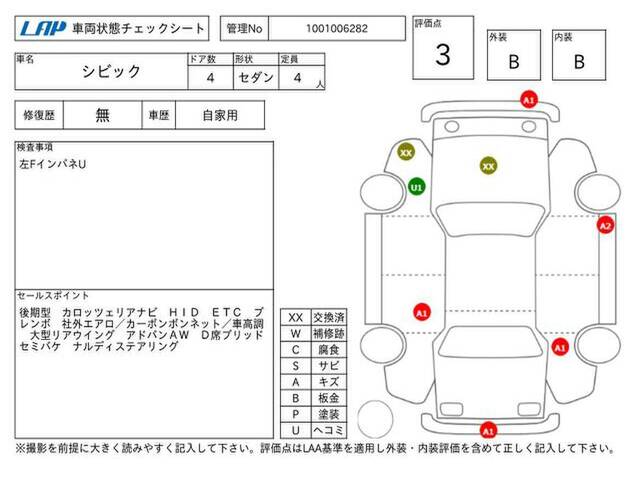 LAP 車両状態チェックシート

管理No 1001006282

評価点 3

外装 B

内装 B

| 車名 | ドア数 | 形状 | 定員 |
|---|---|---|---|
| シビック | 4 | セダン | 4 人 |

| 修復歴 | 無 | 車歴 | 自家用 |
|---|---|---|---|

検査事項
左FインパネU

セールスポイント
後期型 カロッツェリアナビ HID ETC ブレンボ 社外エアロ／カーボンボンネット／車高調 大型リアウイング アドバンAW D席ブリッド セミバケ ナルディステアリング

| XX | 交換済 |
|---|---|
| W | 補修跡 |
| C | 腐食 |
| S | サビ |
| A | キズ |
| B | 板金 |
| P | 塗装 |
| U | ヘコミ |

A1
XX
XX
U1
A2
A1
A1
A1

※撮影を前提に大きく読みやすく記入して下さい。評価点はLAA基準を適用し外装・内装評価を含めて正しく記入して下さい。