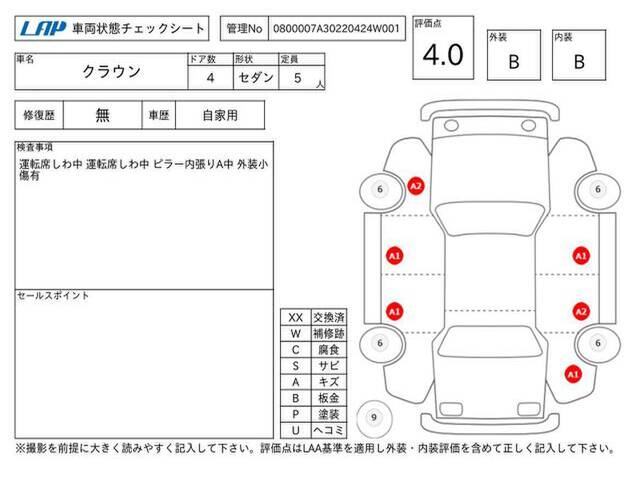 LAP 車両状態チェックシート

管理No 0800007A30220424W001

評価点
4.0

外装
B

内装
B

| 車名 | ドア数 | 形状 | 定員 |
|---|---|---|---|
| クラウン | 4 | セダン | 5 人 |

| 修復歴 | 無 | 車歴 | 自家用 |
|---|---|---|---|

検査事項
運転席しわ中 運転席しわ中 ピラー内張りA中 外装小傷有

セールスポイント

| XX | 交換済 |
|---|---|
| W | 補修跡 |
| C | 腐食 |
| S | サビ |
| A | キズ |
| B | 板金 |
| P | 塗装 |
| U | ヘコミ |

6
A2
6
A1
A1
A1
A2
6
6
A1
9

※撮影を前提に大きく読みやすく記入して下さい。評価点はLAA基準を適用し外装・内装評価を含めて正しく記入して下さい。