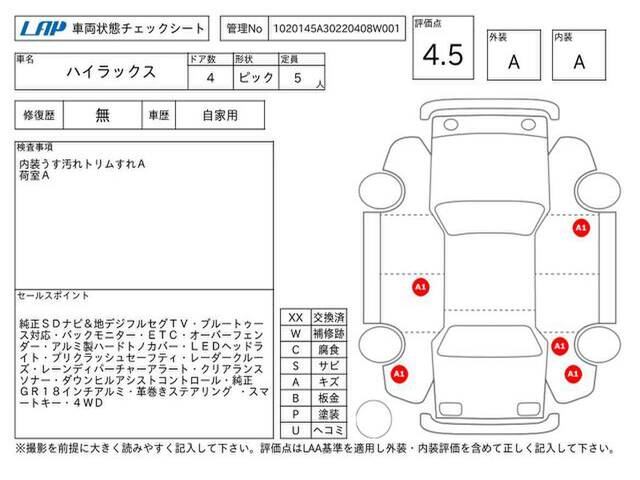 LAP 車両状態チェックシート

管理No 1020145A30220408W001

評価点 4.5

外装 A

内装 A

| 車名 | ドア数 | 形状 | 定員 |
|---|---|---|---|
| ハイラックス | 4 | ピック | 5 人 |

| 修復歴 | 無 | 車歴 | 自家用 |
|---|---|---|---|

検査事項
内装うす汚れトリムすれA
荷室A

セールスポイント
純正SDナビ&地デジフルセグTV・ブルートゥース対応・バックモニター・ETC・オーバーフェンダー・アルミ製ハードトノカバー・LEDヘッドライト・プリクラッシュセーフティ・レーダークルーズ・レーンディパーチャーアラート・クリアランスソナー・ダウンヒルアシストコントロール・純正GR18インチアルミ・革巻きステアリング ・スマートキー・4WD

| XX | 交換済 |
|---|---|
| W | 補修跡 |
| C | 腐食 |
| S | サビ |
| A | キズ |
| B | 板金 |
| P | 塗装 |
| U | ヘコミ |

A1 A1 A1 A1 A1

※撮影を前提に大きく読みやすく記入して下さい。評価点はLAA基準を適用し外装・内装評価を含めて正しく記入して下さい。