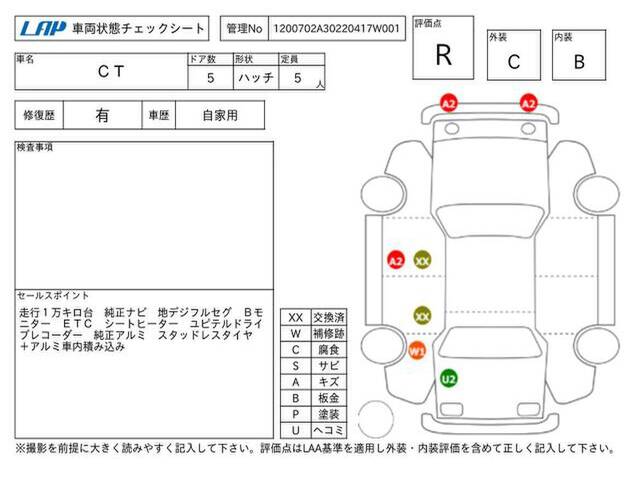 LAP 車両状態チェックシート

管理No 1200702A30220417W001

評価点 R

外装 C

内装 B

| 車名 | ドア数 | 形状 | 定員 |
|---|---|---|---|
| CT | 5 | ハッチ | 5 人 |

| 修復歴 | 有 | 車歴 | 自家用 |
|---|---|---|---|

検査事項

セールスポイント

走行1万キロ台　純正ナビ　地デジフルセグ　Bモニター　ETC　シートヒーター　ユピテルドライブレコーダー　純正アルミ　スタッドレスタイヤ＋アルミ車内積み込み

| XX | 交換済 |
|---|---|
| W | 補修跡 |
| C | 腐食 |
| S | サビ |
| A | キズ |
| B | 板金 |
| P | 塗装 |
| U | ヘコミ |

A2 A2 A2 XX XX W1 U2

※撮影を前提に大きく読みやすく記入して下さい。評価点はLAA基準を適用し外装・内装評価を含めて正しく記入して下さい。