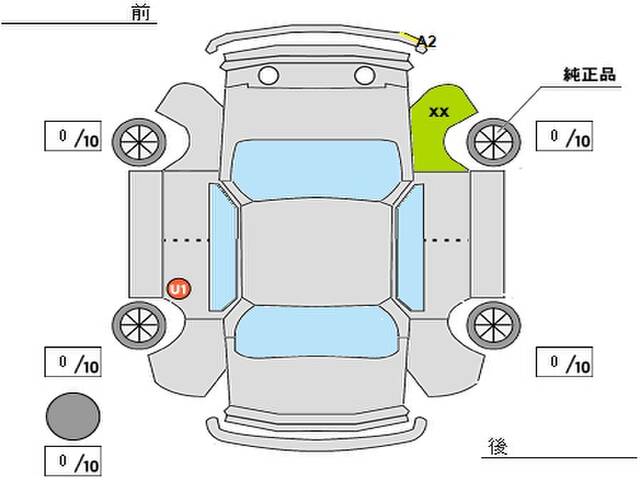 前

A2

純正品

XX

0 /10

0 /10

U1

0 /10

0 /10

0 /10

後